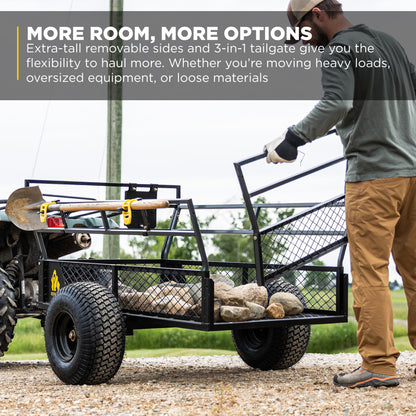 MORE ROOM, MORE OPTIONS
Extra-tall removable sides and 3-in-1 tailgate give you the flexibility to haul more. Whether you're moving heavy loads, oversized equipment, or loose materials