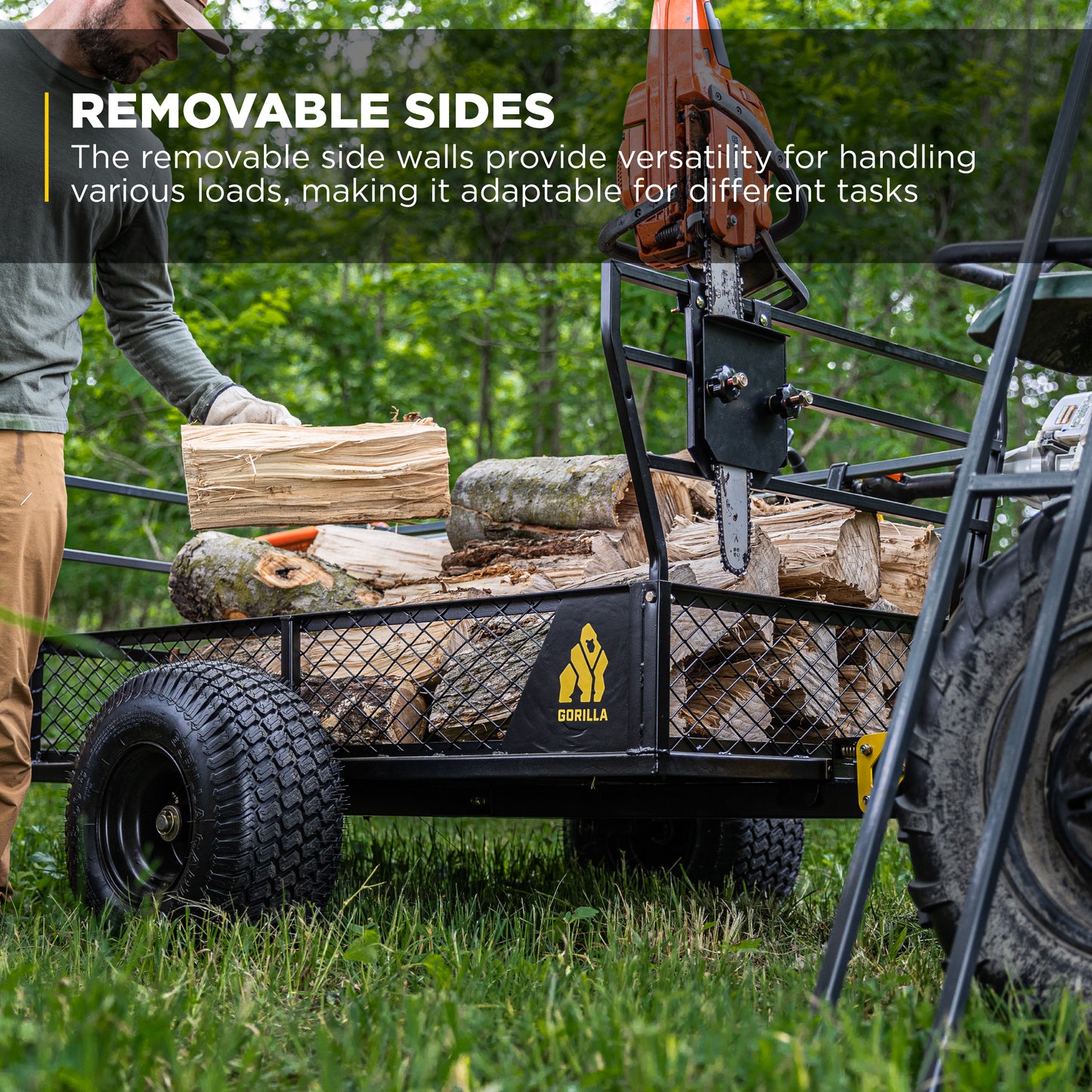 REMOVABLE SIDES

The removable side walls provide versatility for handling various loads, making it adaptable for different tasks

GORILLA