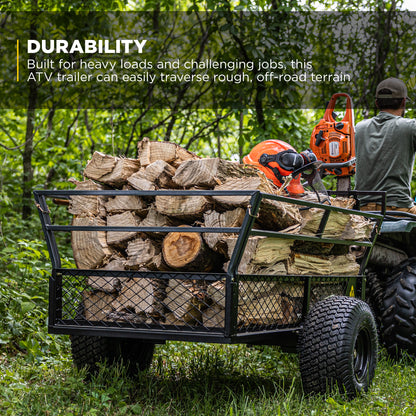 DURABILITY
Built for heavy loads and challenging jobs, this ATV trailer can easily traverse rough, off-road terrain