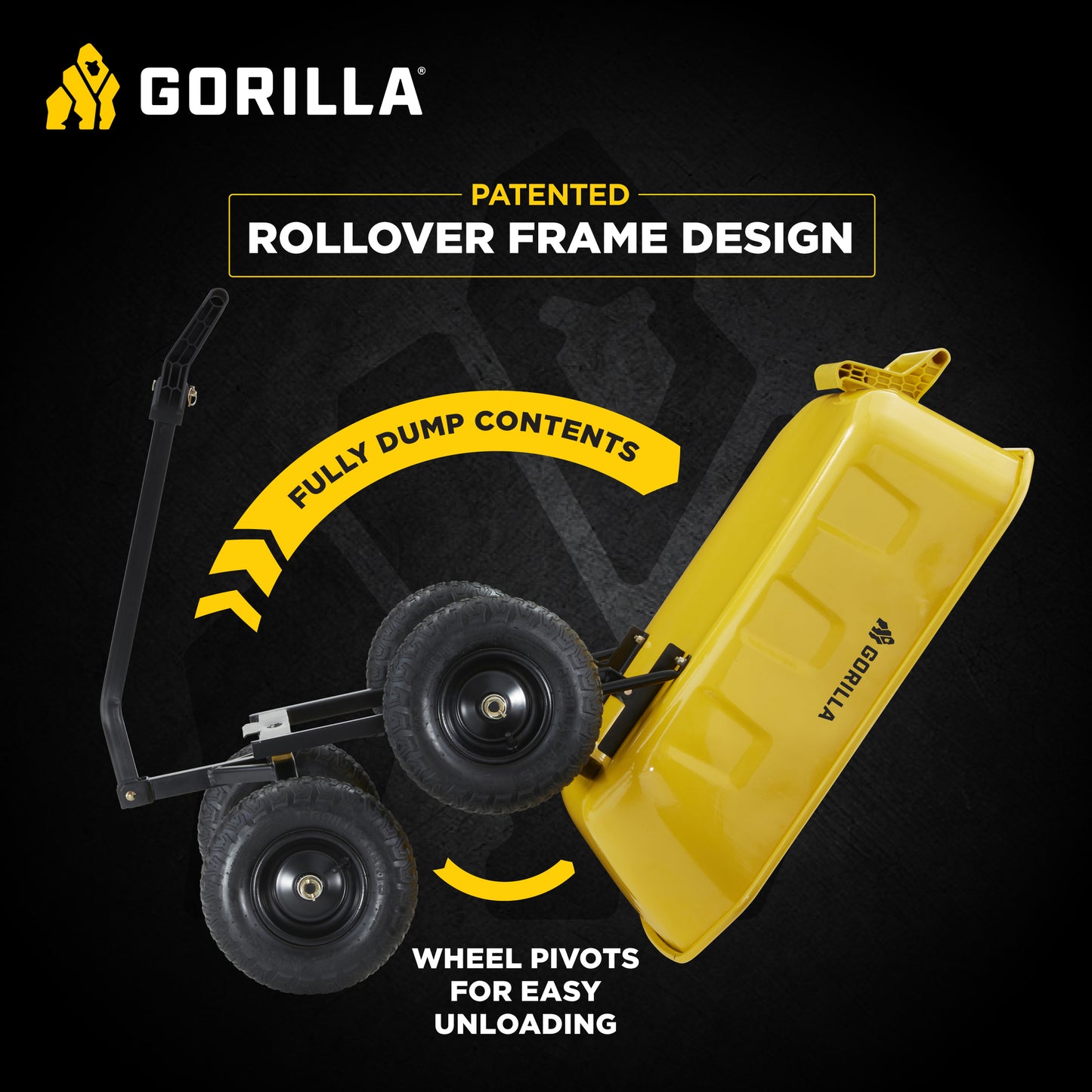 GORILLA®

PATENTED
ROLLOVER FRAME DESIGN

FULLY DUMP CONTENTS

GORILLA

WHEEL PIVOTS FOR EASY UNLOADING